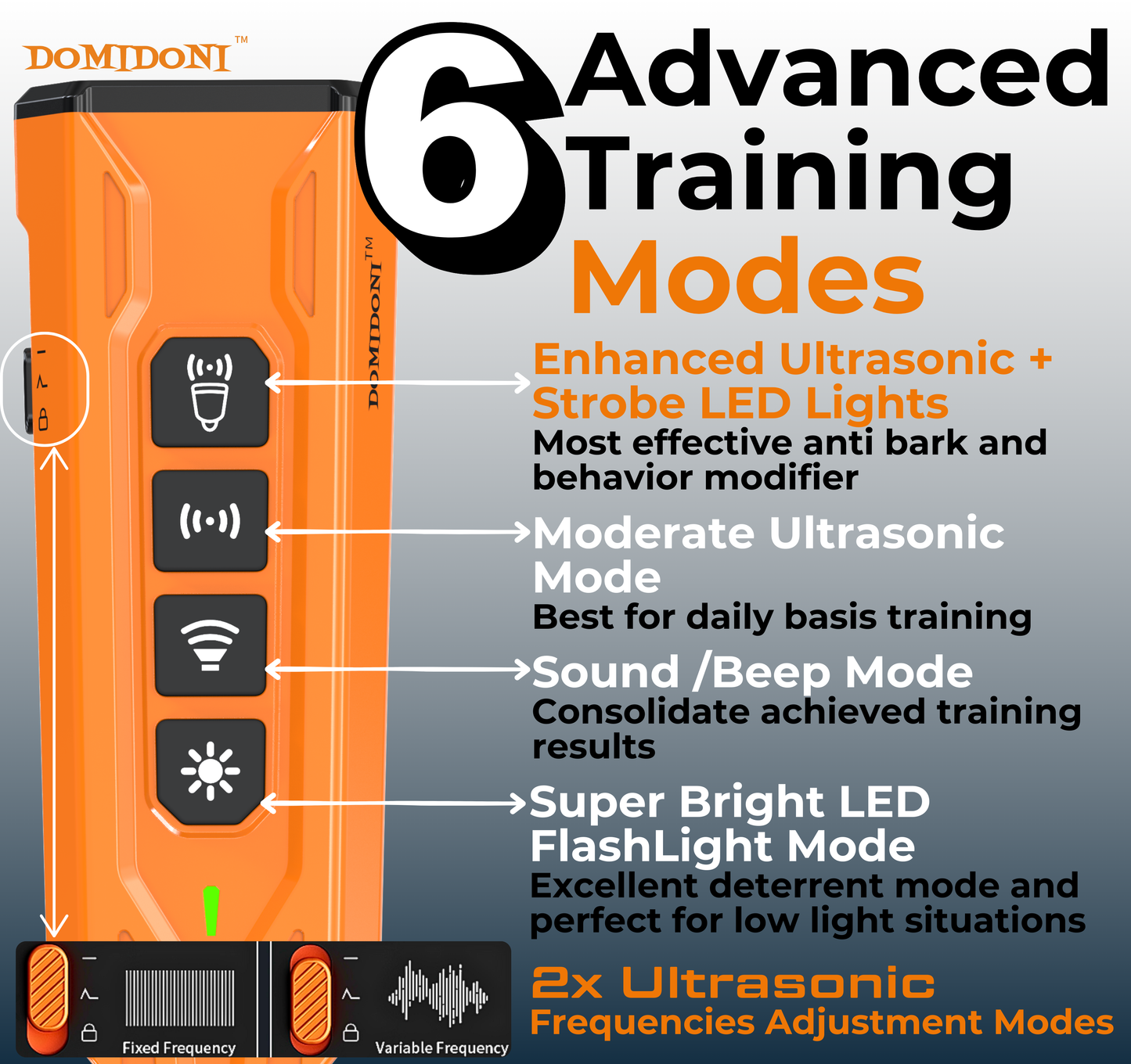 DOMIDONI™

6 Advanced Training Modes

DOMIDONI™

Enhanced Ultrasonic + Strobe LED Lights
Most effective anti bark and behavior modifier

Moderate Ultrasonic Mode
Best for daily basis training

Sound /Beep Mode
Consolidate achieved training results

Super Bright LED FlashLight Mode
Excellent deterrent mode and perfect for low light situations

Fixed Frequency

Variable Frequency

2x Ultrasonic
Frequencies Adjustment Modes